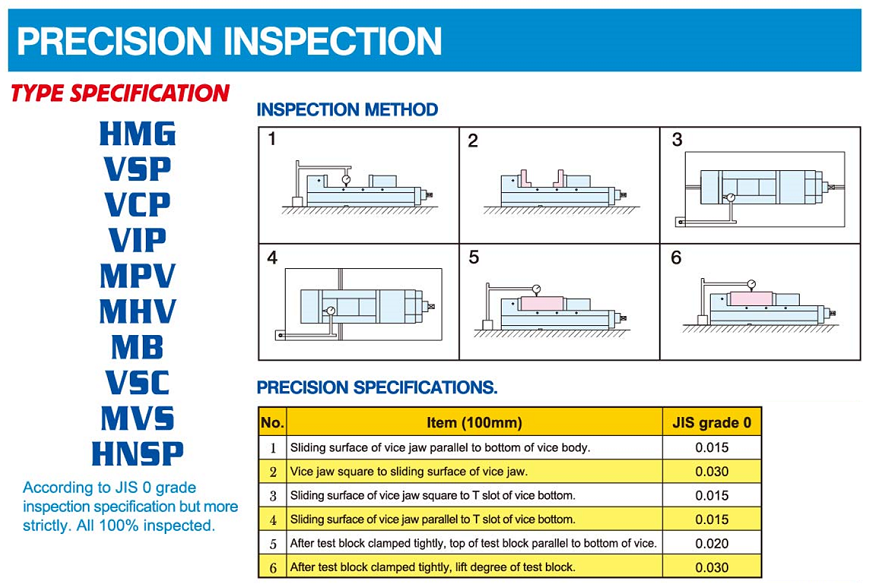 PRECISION INSPECTION

TYPE SPECIFICATION

HMG
VSP
VCP
VIP
MPV
MHV
MB
VSC
MVS
HNSP

According to JIS 0 grade inspection specification but more strictly. All 100% inspected.

INSPECTION METHOD

1

2

3

4

5

6

PRECISION SPECIFICATIONS.

| No. | Item (100mm) | JIS grade 0 |
|---|---|---|
| 1 | Sliding surface of vice jaw parallel to bottom of vice body. | 0.015 |
| 2 | Vice jaw square to sliding surface of vice jaw. | 0.030 |
| 3 | Sliding surface of vice jaw square to T slot of vice bottom. | 0.015 |
| 4 | Sliding surface of vice jaw parallel to T slot of vice bottom. | 0.015 |
| 5 | After test block clamped tightly, top of test block parallel to bottom of vice. | 0.020 |
| 6 | After test block clamped tightly, lift degree of test block. | 0.030 |