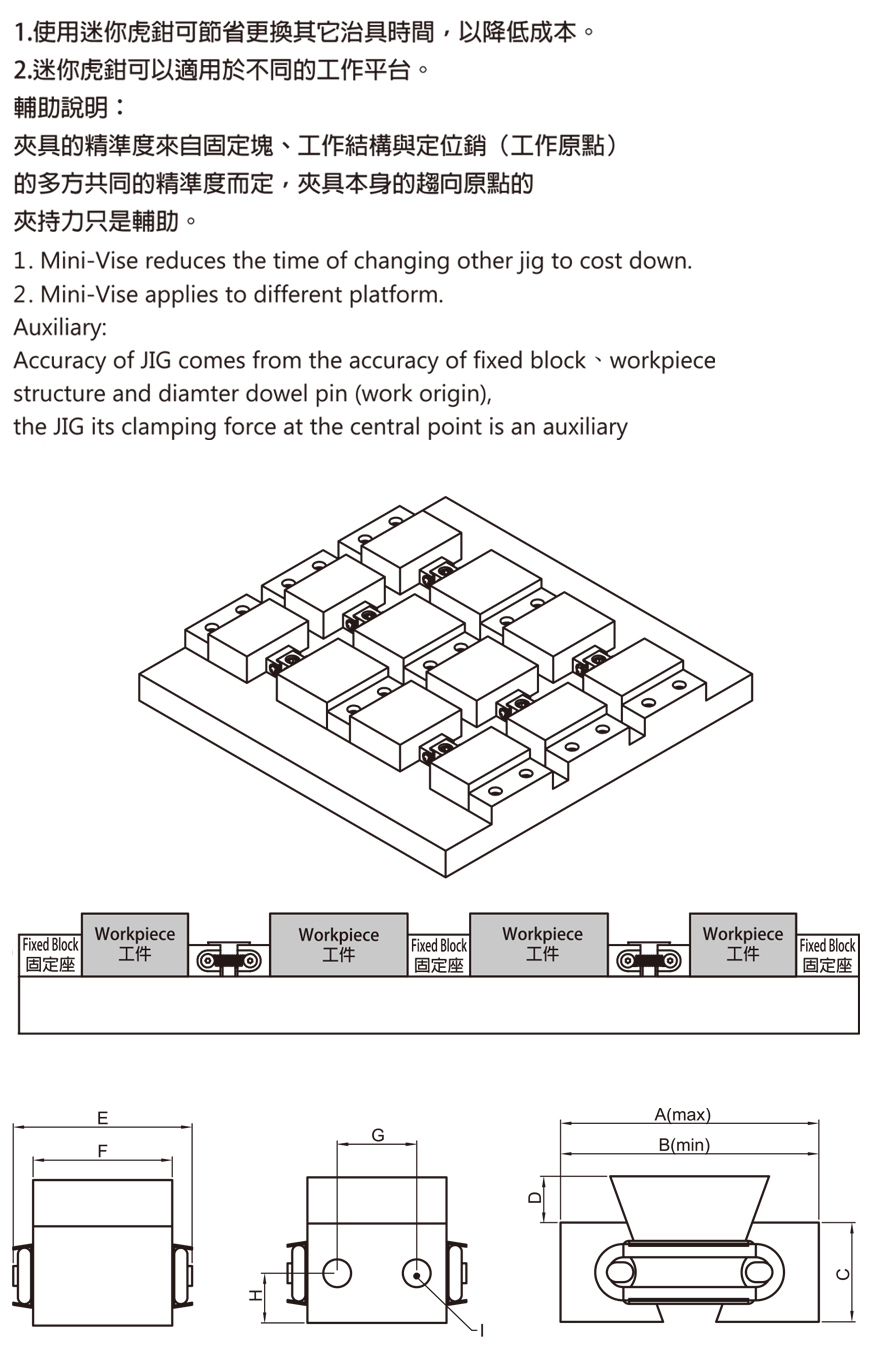 1.使用迷你虎鉗可節省更換其它治具時間，以降低成本。
2.迷你虎鉗可以適用於不同的工作平台。
輔助說明：
夾具的精準度來自固定塊、工作結構與定位銷（工作原點）的多方共同的精準度而定，夾具本身的趨向原點的夾持力只是輔助。

1. Mini-Vise reduces the time of changing other jig to cost down.
2. Mini-Vise applies to different platform.
Auxiliary:
Accuracy of JIG comes from the accuracy of fixed block、workpiece structure and diamter dowel pin (work origin), the JIG its clamping force at the central point is an auxiliary

Fixed Block 固定座
Workpiece 工件
Workpiece 工件
Fixed Block 固定座
Workpiece 工件
Workpiece 工件
Fixed Block 固定座

E
F
G
H
I
A(max)
B(min)
D
C