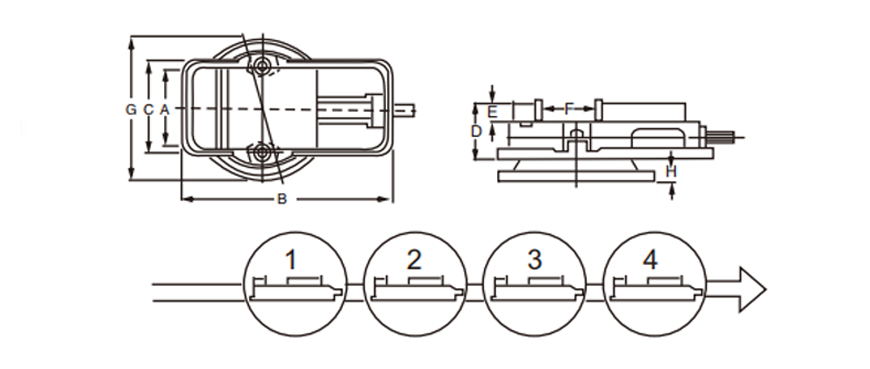 G C A
B
E
F
D
H
1
2
3
4