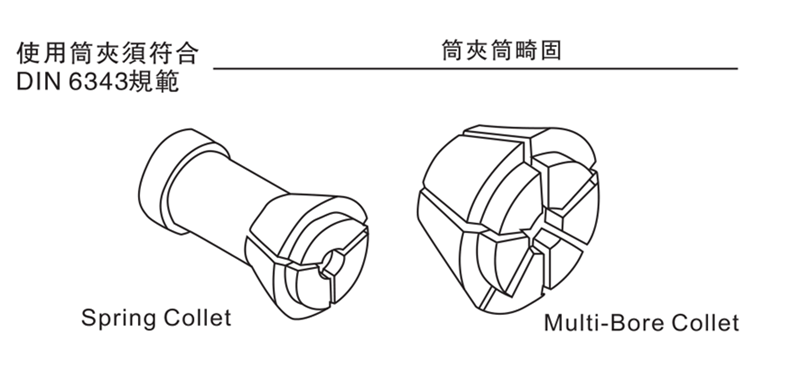 使用筒夾須符合
DIN 6343規範

筒夾筒畸固

Spring Collet

Multi-Bore Collet