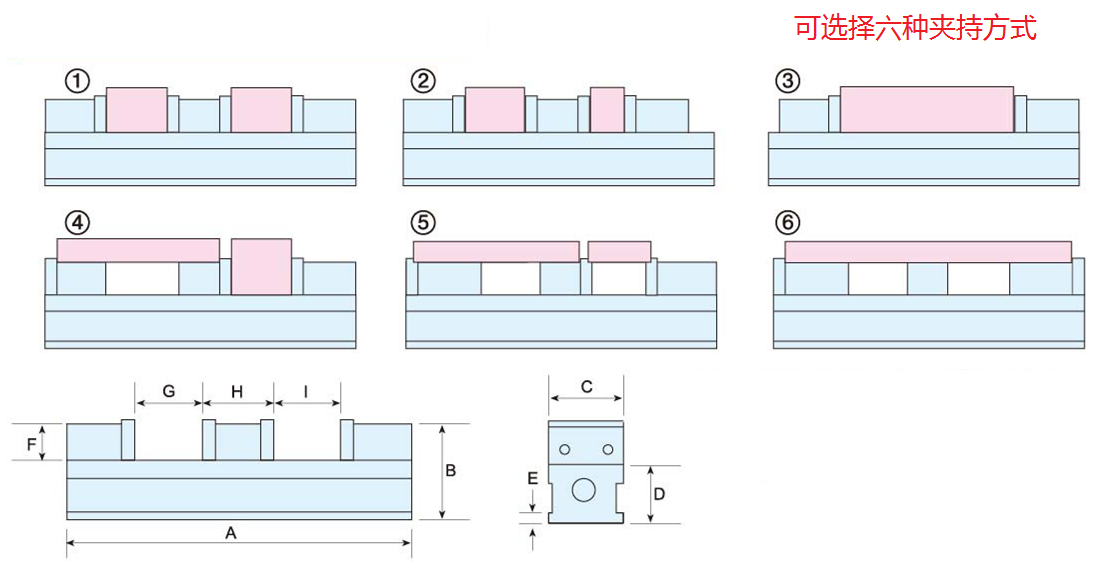 可选择六种夹持方式

①

②

③

④

⑤

⑥

G H I

F

B

A

C

E

D