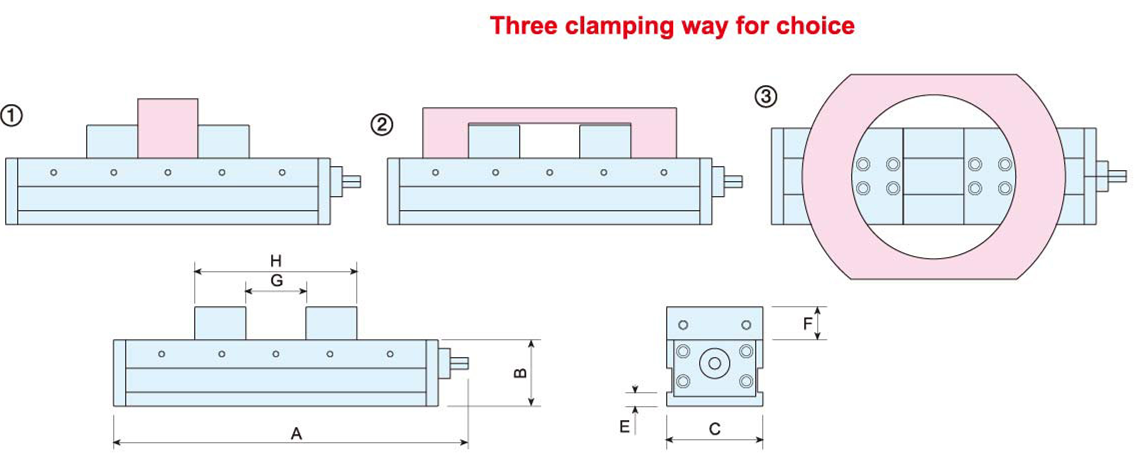 Three clamping way for choice

①

②

③

H

G

B

A

F

E

C