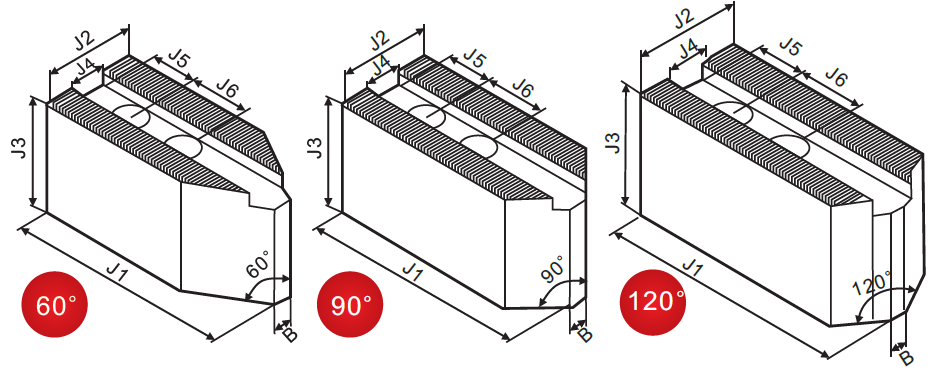 J2
J4
J5
J6
J3
J1
60°
B
60°

J2
J4
J5
J6
J3
J1
90°
B
90°

J2
J4
J5
J6
J3
J1
120°
B
120°