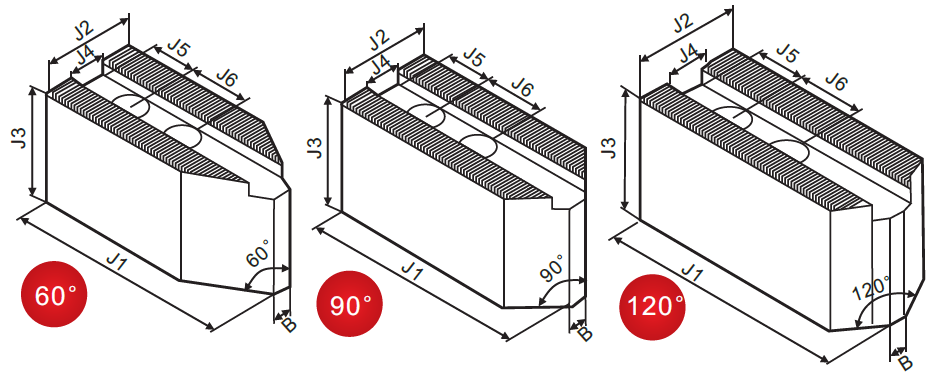 J2
J4
J5
J6
J3
J1
60°
B
60°

J2
J4
J5
J6
J3
J1
90°
B
90°

J2
J4
J5
J6
J3
J1
120°
B
120°